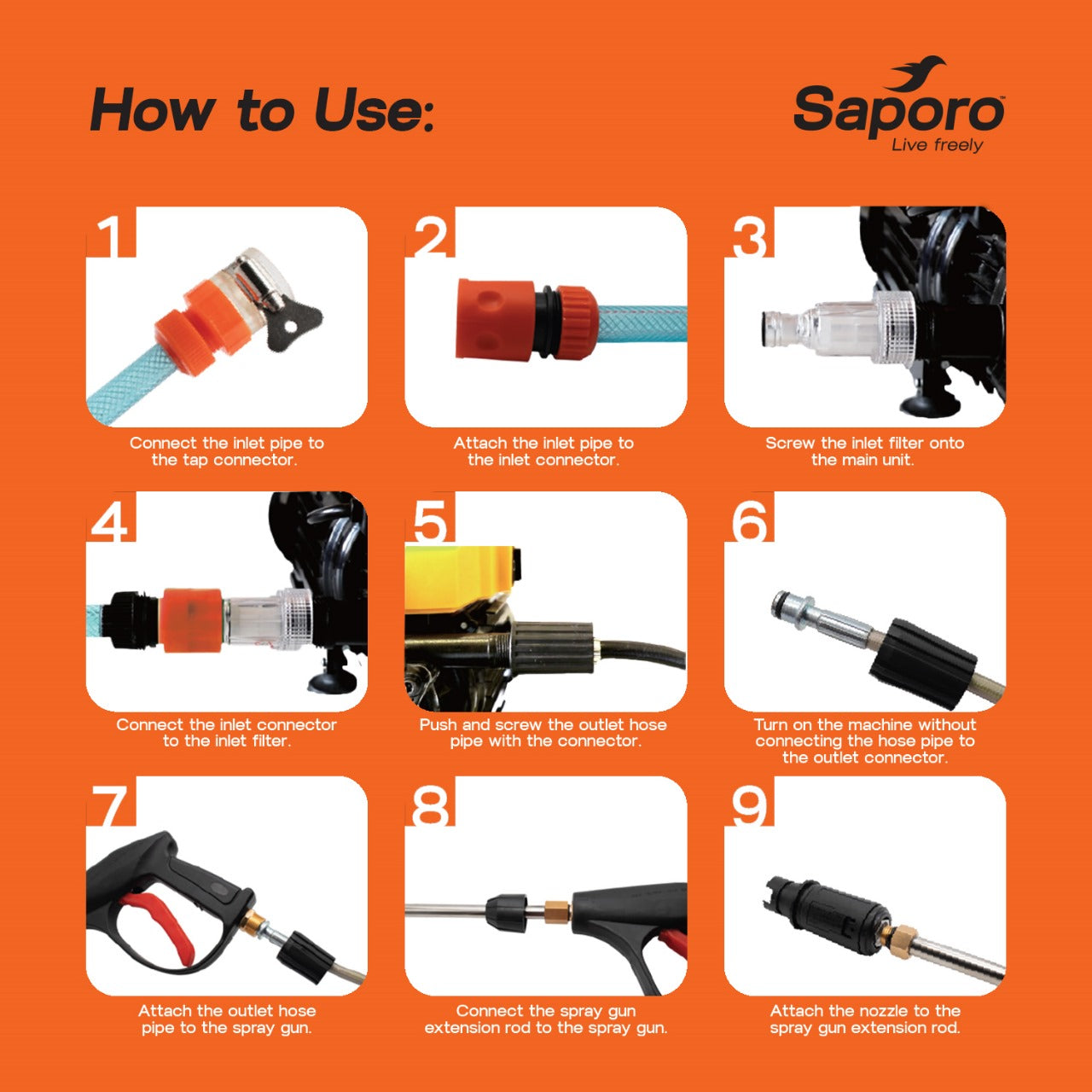 How to Use:

Saporo™
Live freely

1
Connect the inlet pipe to the tap connector.

2
Attach the inlet pipe to the inlet connector.

3
Screw the inlet filter onto the main unit.

4
Connect the inlet connector to the inlet filter.

5
Push and screw the outlet hose pipe with the connector.

6
Turn on the machine without connecting the hose pipe to the outlet connector.

7
Attach the outlet hose pipe to the spray gun.

8
Connect the spray gun extension rod to the spray gun.

9
Attach the nozzle to the spray gun extension rod.